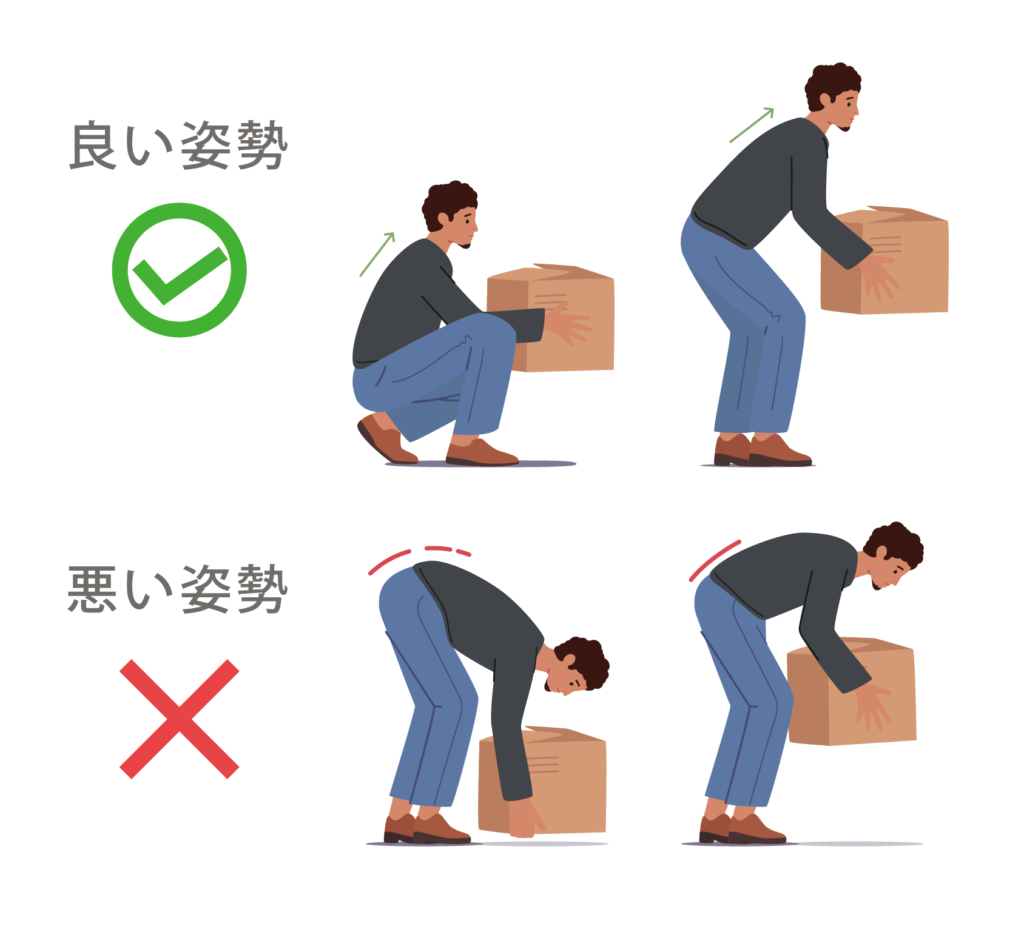 良い姿勢

悪い姿勢